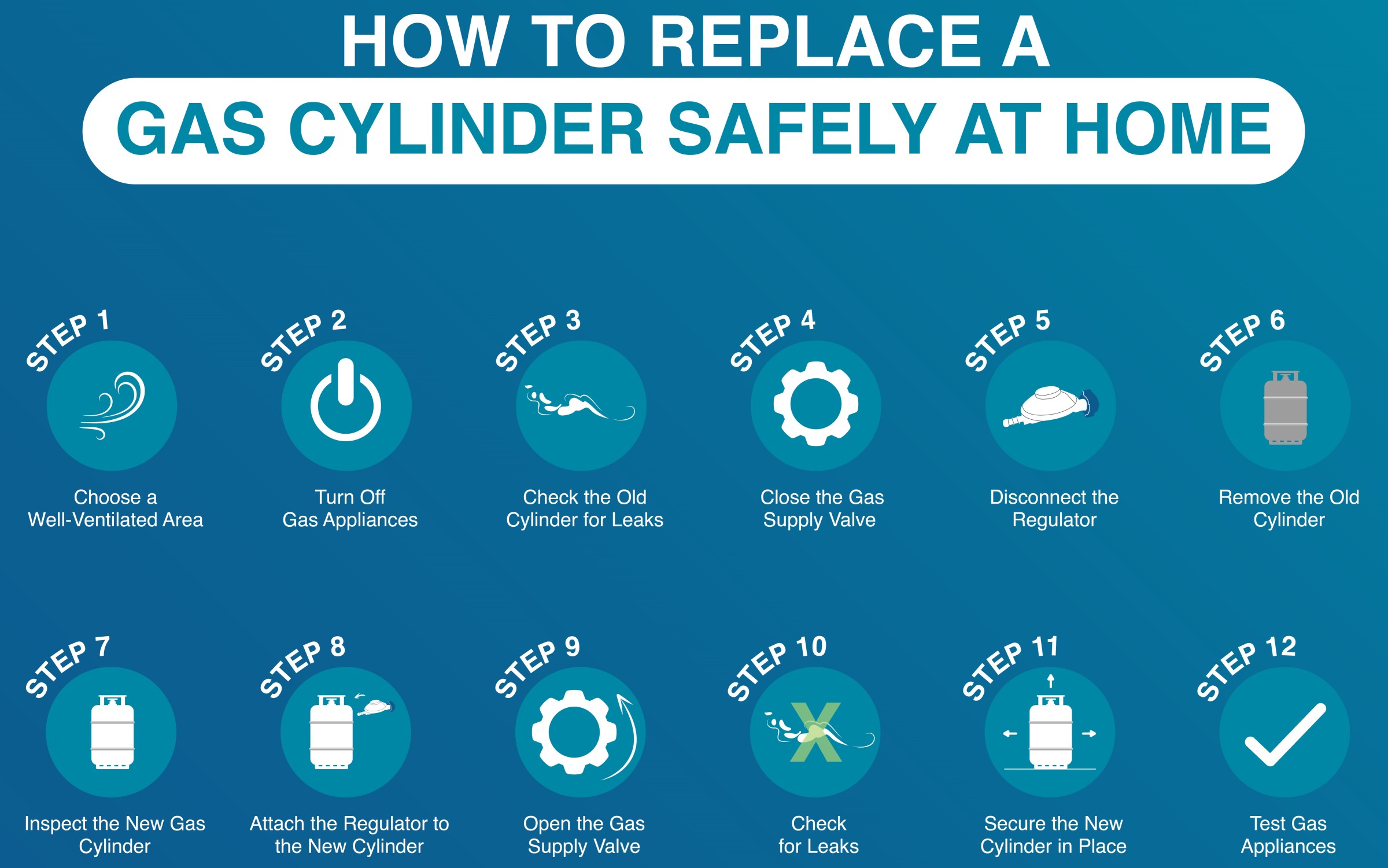 HOW TO REPLACE A
GAS CYLINDER SAFELY AT HOME

STEP 1
Choose a Well-Ventilated Area

STEP 2
Turn Off Gas Appliances

STEP 3
Check the Old Cylinder for Leaks

STEP 4
Close the Gas Supply Valve

STEP 5
Disconnect the Regulator

STEP 6
Remove the Old Cylinder

STEP 7
Inspect the New Gas Cylinder

STEP 8
Attach the Regulator to the New Cylinder

STEP 9
Open the Gas Supply Valve

STEP 10
Check for Leaks

STEP 11
Secure the New Cylinder in Place

STEP 12
Test Gas Appliances